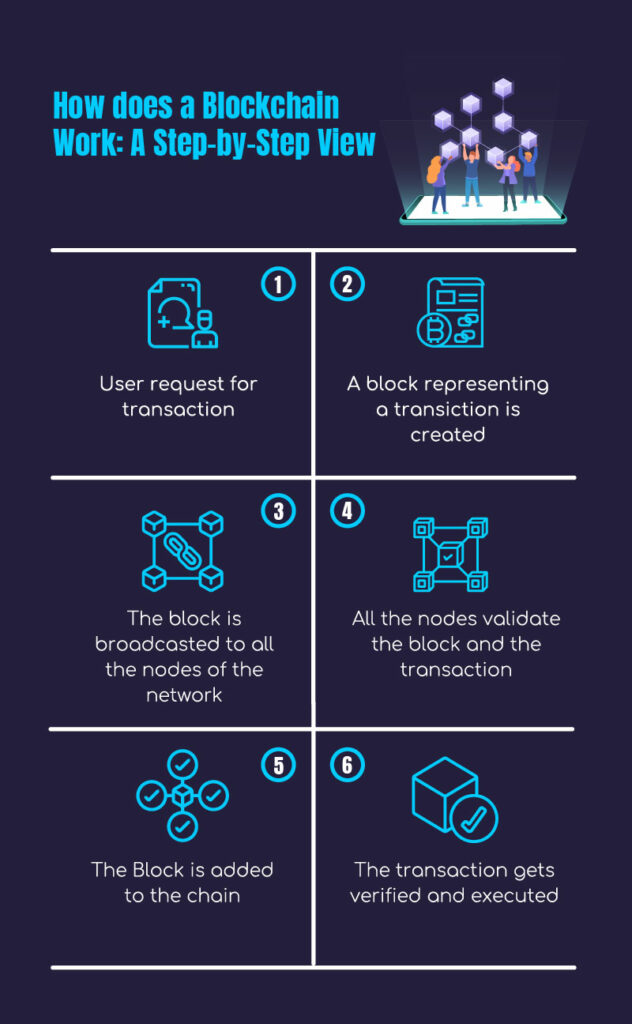 How does a Blockchain Work: A Step-by-Step View

1

User request for transaction

2

A block representing a transiction is created

3

The block is broadcasted to all the nodes of the network

4

All the nodes validate the block and the transaction

5

The Block is added to the chain

6

The transaction gets verified and executed