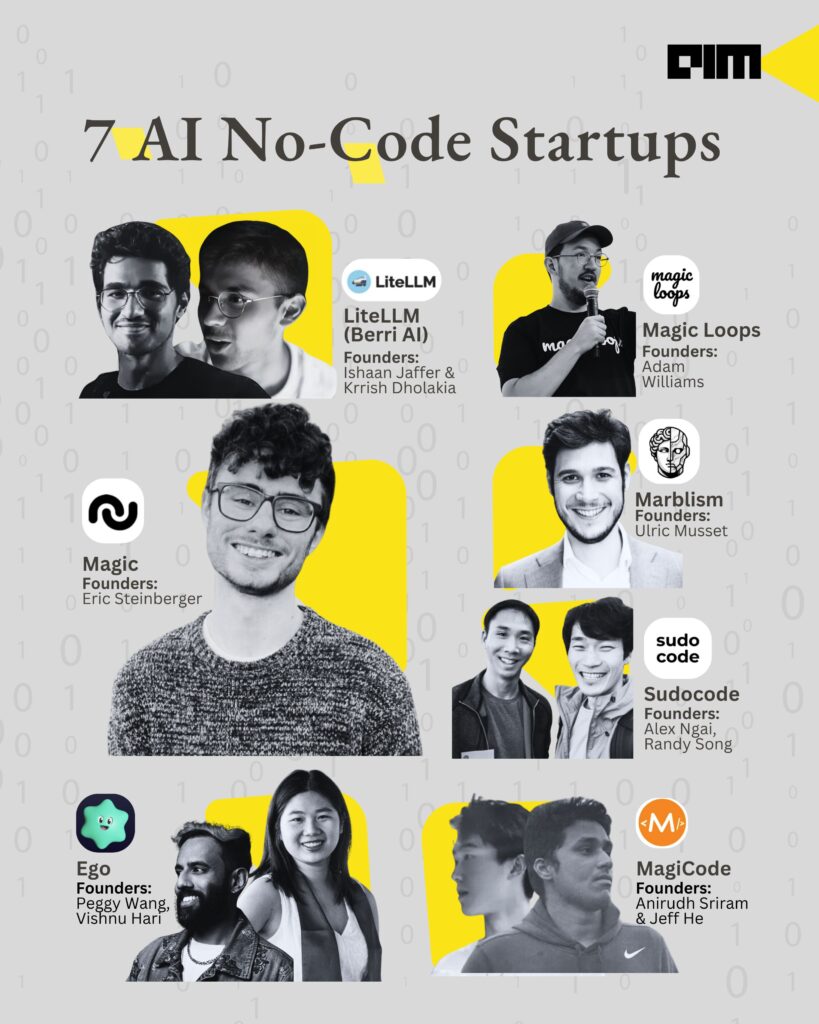 AIM

7 AI No-Code Startups

LiteLLM

LiteLLM (Berri AI)
Founders:
Ishaan Jaffer & Krrish Dholakia

magic loops

Magic Loops
Founders:
Adam Williams

Magic
Founders:
Eric Steinberger

Marblism
Founders:
Ulric Musset

sudo code

Sudocode
Founders:
Alex Ngai, Randy Song

Ego
Founders:
Peggy Wang, Vishnu Hari

MagiCode
Founders:
Anirudh Sriram & Jeff He