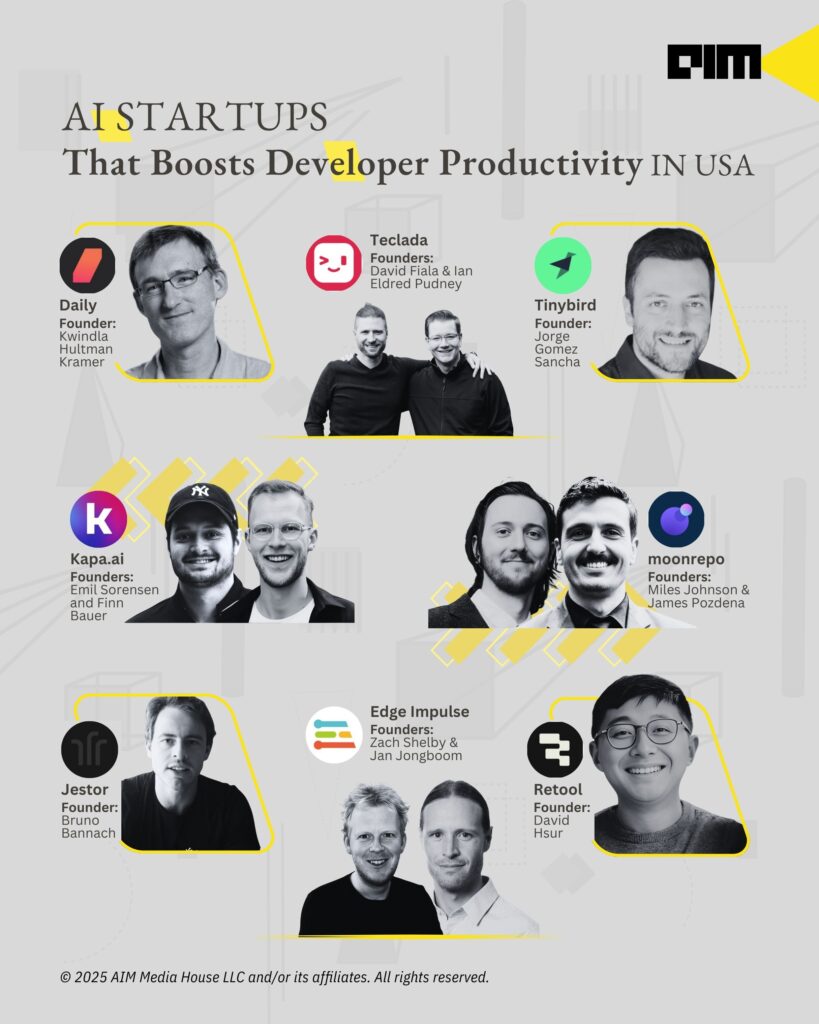 AIM

AI STARTUPS
That Boosts Developer Productivity IN USA

Daily
Founder:
Kwindla Hultman Kramer

Teclada
Founders:
David Fiala & Ian Eldred Pudney

Tinybird
Founder:
Jorge Gomez Sancha

Kapa.ai
Founders:
Emil Sorensen and Finn Bauer

moonrepo
Founders:
Miles Johnson & James Pozdena

Jestor
Founder:
Bruno Bannach

Edge Impulse
Founders:
Zach Shelby & Jan Jongboom

Retool
Founder:
David Hsur

© 2025 AIM Media House LLC and/or its affiliates. All rights reserved.