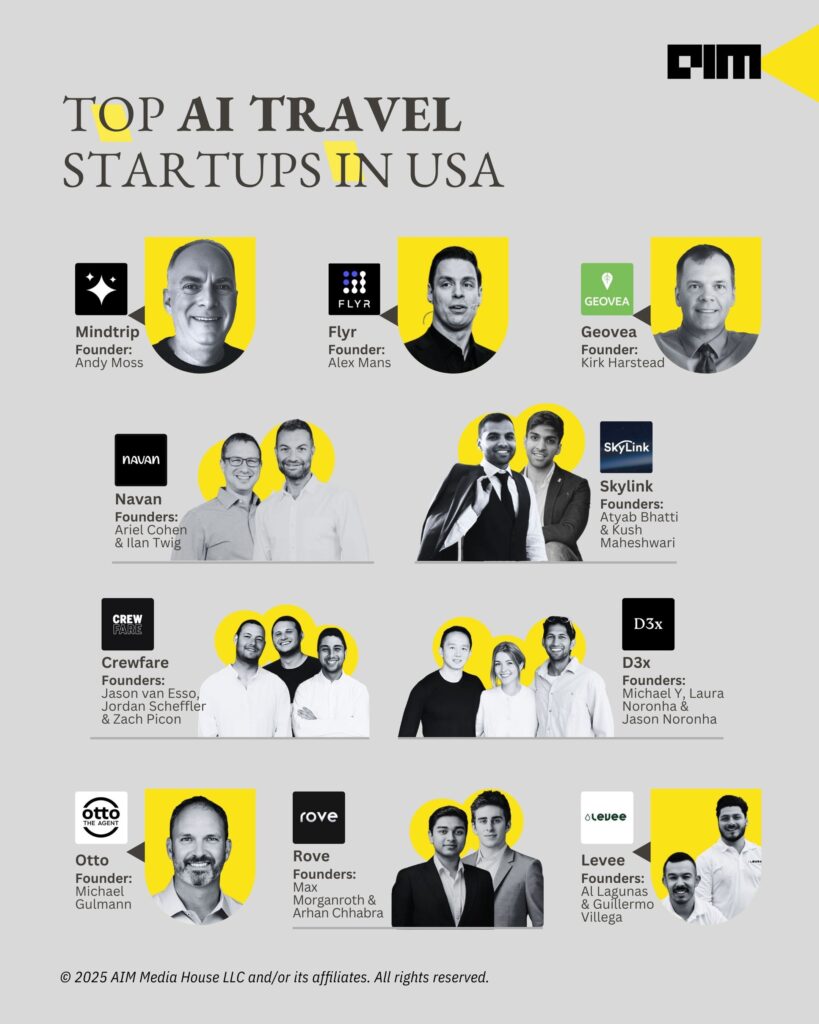 AIM

TOP AI TRAVEL STARTUPS IN USA

Mindtrip
Founder:
Andy Moss

FLYR
Flyr
Founder:
Alex Mans

GEOVEA
Geovea
Founder:
Kirk Harstead

navan
Navan
Founders:
Ariel Cohen & Ilan Twig

SkyLink
Skylink
Founders:
Atyab Bhatti & Kush Maheshwari

CREW FARE
Crewfare
Founders:
Jason van Esso, Jordan Scheffler & Zach Picon

D3x
D3x
Founders:
Michael Y, Laura Noronha & Jason Noronha

otto THE AGENT
Otto
Founder:
Michael Gulmann

rove
Rove
Founders:
Max Morganroth & Arhan Chhabra

Levee
Levee
Founders:
Al Lagunas & Guillermo Villega

© 2025 AIM Media House LLC and/or its affiliates. All rights reserved.