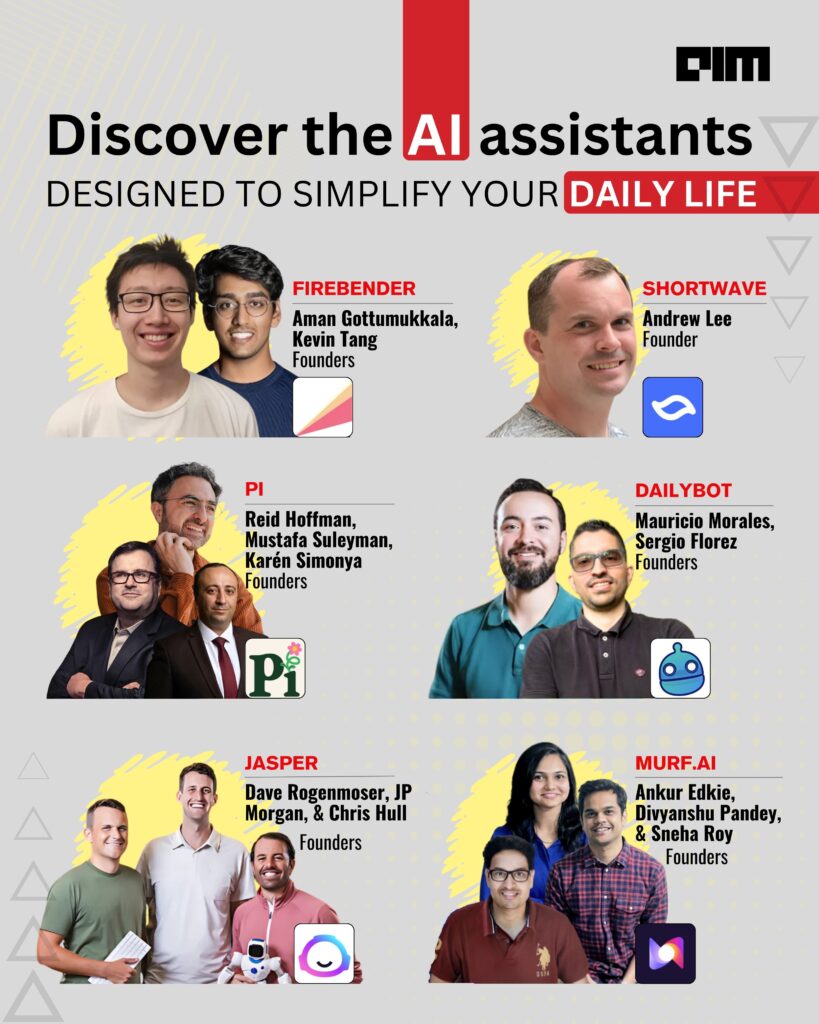 AIM

Discover the AI assistants
DESIGNED TO SIMPLIFY YOUR DAILY LIFE

FIREBENDER
Aman Gottumukkala, Kevin Tang
Founders

SHORTWAVE
Andrew Lee
Founder

PI
Reid Hoffman, Mustafa Suleyman, Karén Simonya
Founders

Pi

DAILYBOT
Mauricio Morales, Sergio Florez
Founders

JASPER
Dave Rogenmoser, JP Morgan, & Chris Hull
Founders

MURF.AI
Ankur Edkie, Divyanshu Pandey, & Sneha Roy
Founders