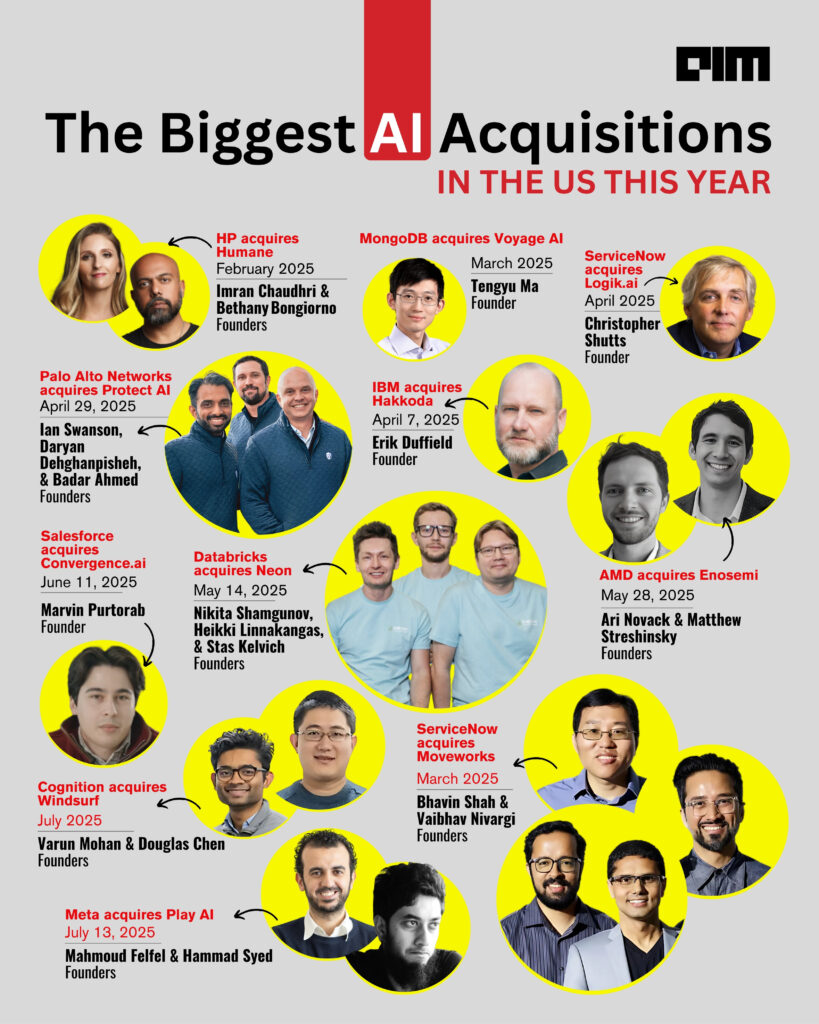 AIM

The Biggest AI Acquisitions
IN THE US THIS YEAR

HP acquires Humane
February 2025
Imran Chaudhri & Bethany Bongiorno
Founders

MongoDB acquires Voyage AI
March 2025
Tengyu Ma
Founder

ServiceNow acquires Logik.ai
April 2025
Christopher Shutts
Founder

Palo Alto Networks acquires Protect AI
April 29, 2025
Ian Swanson, Daryan Dehghanpisheh, & Badar Ahmed
Founders

IBM acquires Hakkoda
April 7, 2025
Erik Duffield
Founder

Salesforce acquires Convergence.ai
June 11, 2025
Marvin Purtorab
Founder

Databricks acquires Neon
May 14, 2025
Nikita Shamgunov, Heikki Linnakangas, & Stas Kelvich
Founders

AMD acquires Enosemi
May 28, 2025
Ari Novack & Matthew Streshinsky
Founders

ServiceNow acquires Moveworks
March 2025
Bhavin Shah & Vaibhav Nivargi
Founders

Cognition acquires Windsurf
July 2025
Varun Mohan & Douglas Chen
Founders

Meta acquires Play AI
July 13, 2025
Mahmoud Felfel & Hammad Syed
Founders