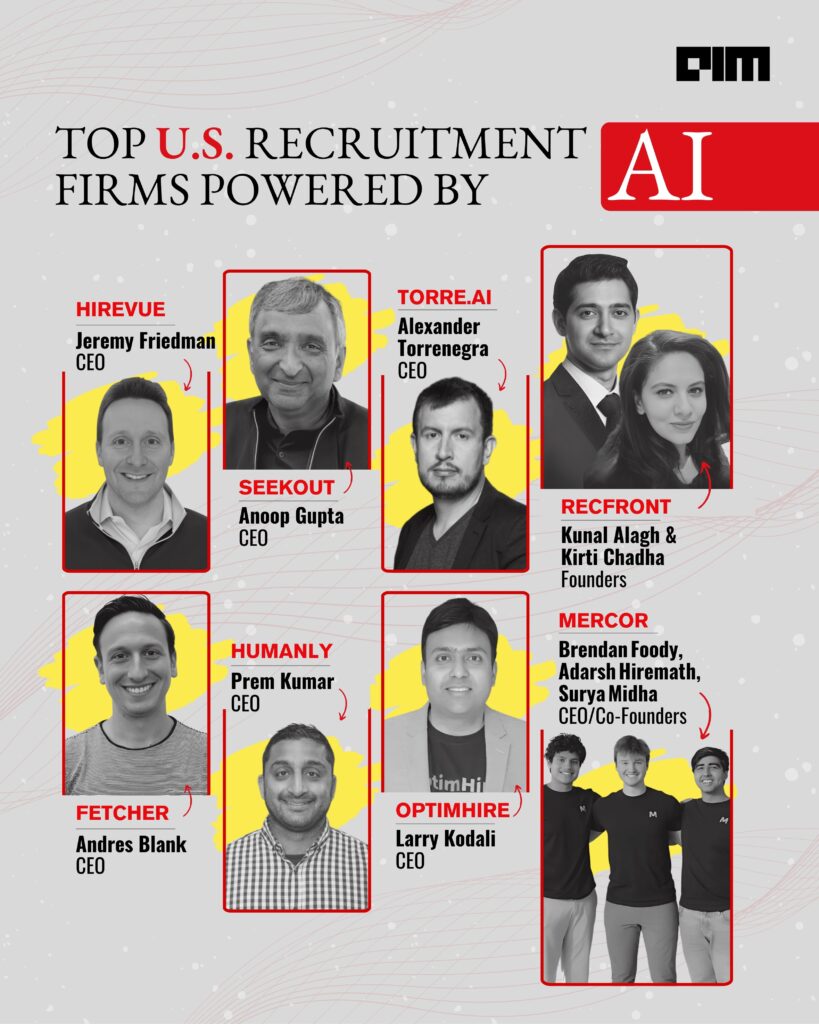 AIM

TOP U.S. RECRUITMENT FIRMS POWERED BY AI

HIREVUE
Jeremy Friedman
CEO

SEEKOUT
Anoop Gupta
CEO

TORRE.AI
Alexander Torrenegra
CEO

RECFRONT
Kunal Alagh & Kirti Chadha
Founders

FETCHER
Andres Blank
CEO

HUMANLY
Prem Kumar
CEO

OPTIMHIRE
Larry Kodali
CEO

MERCOR
Brendan Foody, Adarsh Hiremath, Surya Midha
CEO/Co-Founders